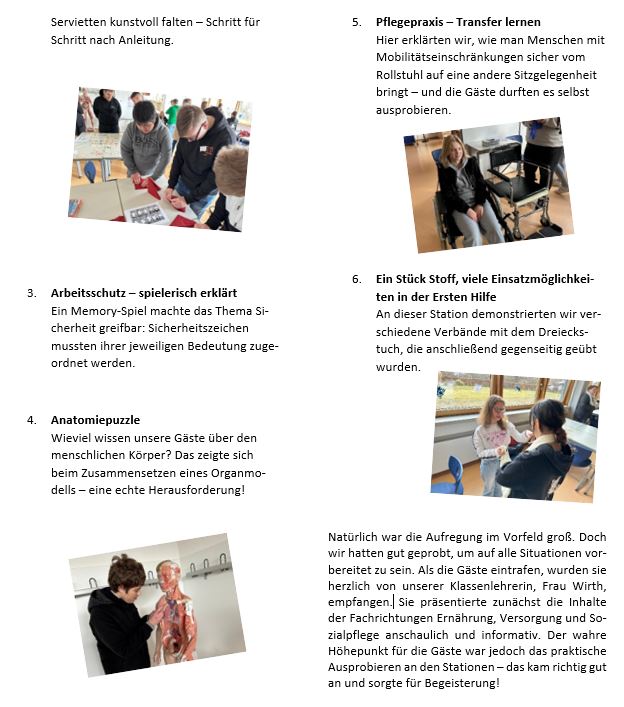 Servietten kunstvoll falten – Schritt für Schritt nach Anleitung.

3. **Arbeitsschutz – spielerisch erklärt**
Ein Memory-Spiel machte das Thema Sicherheit greifbar: Sicherheitszeichen mussten ihrer jeweiligen Bedeutung zugeordnet werden.

4. **Anatomiepuzzle**
Wieviel wissen unsere Gäste über den menschlichen Körper? Das zeigte sich beim Zusammensetzen eines Organmodells – eine echte Herausforderung!

5. **Pflegepraxis – Transfer lernen**
Hier erklärten wir, wie man Menschen mit Mobilitätseinschränkungen sicher vom Rollstuhl auf eine andere Sitzgelegenheit bringt – und die Gäste durften es selbst ausprobieren.

6. **Ein Stück Stoff, viele Einsatzmöglichkeiten in der Ersten Hilfe**
An dieser Station demonstrierten wir verschiedene Verbände mit dem Dreieckstuch, die anschließend gegenseitig geübt wurden.

Natürlich war die Aufregung im Vorfeld groß. Doch wir hatten gut geprobt, um auf alle Situationen vorbereitet zu sein. Als die Gäste eintrafen, wurden sie herzlich von unserer Klassenlehrerin, Frau Wirth, empfangen. Sie präsentierte zunächst die Inhalte der Fachrichtungen Ernährung, Versorgung und Sozialpflege anschaulich und informativ. Der wahre Höhepunkt für die Gäste war jedoch das praktische Ausprobieren an den Stationen – das kam richtig gut an und sorgte für Begeisterung!